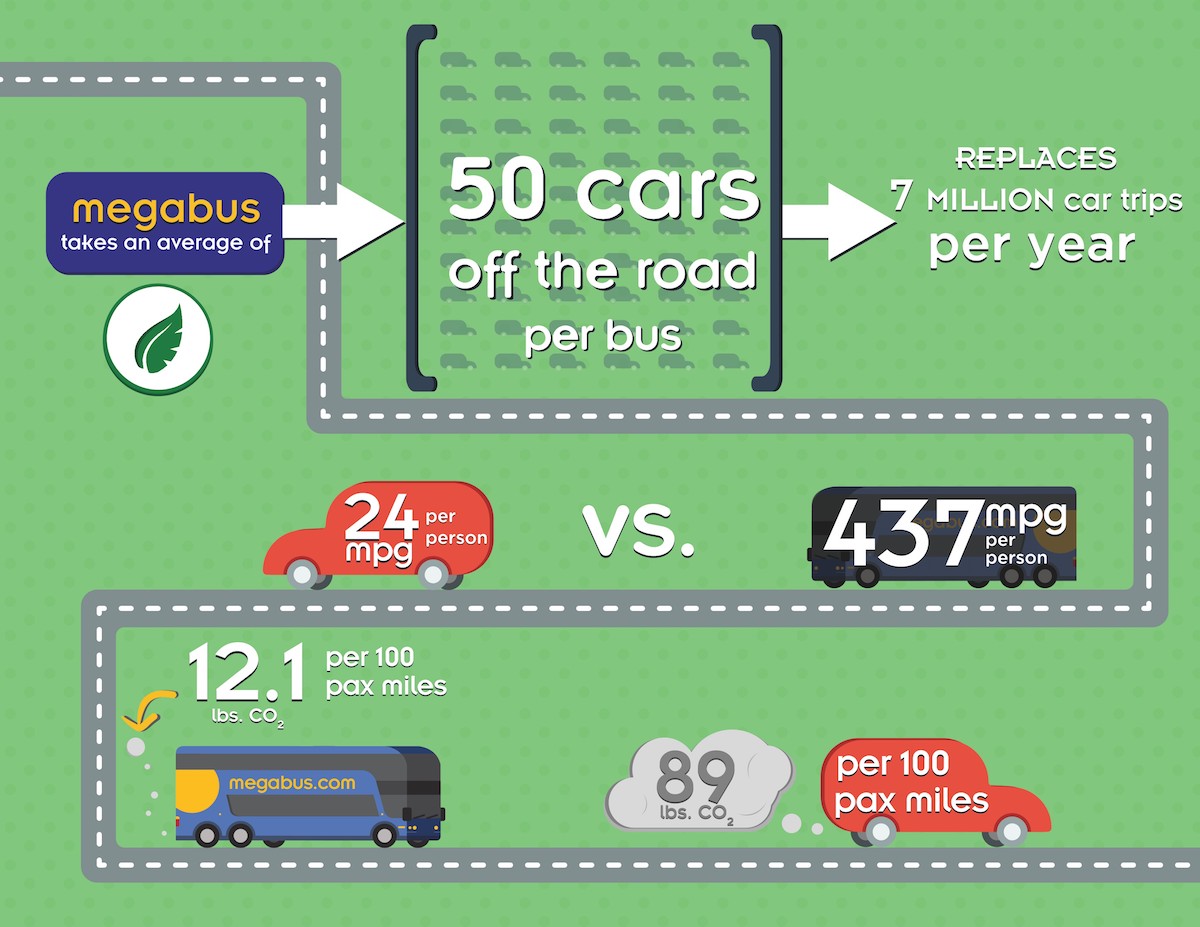 megabus
takes an average of

50 cars
off the road
per bus

REPLACES
7 MILLION car trips
per year

24 mpg per person

vs.

437 mpg per person

12.1 lbs. $CO_2$ per 100 pax miles

megabus.com

89 lbs. $CO_2$

per 100 pax miles